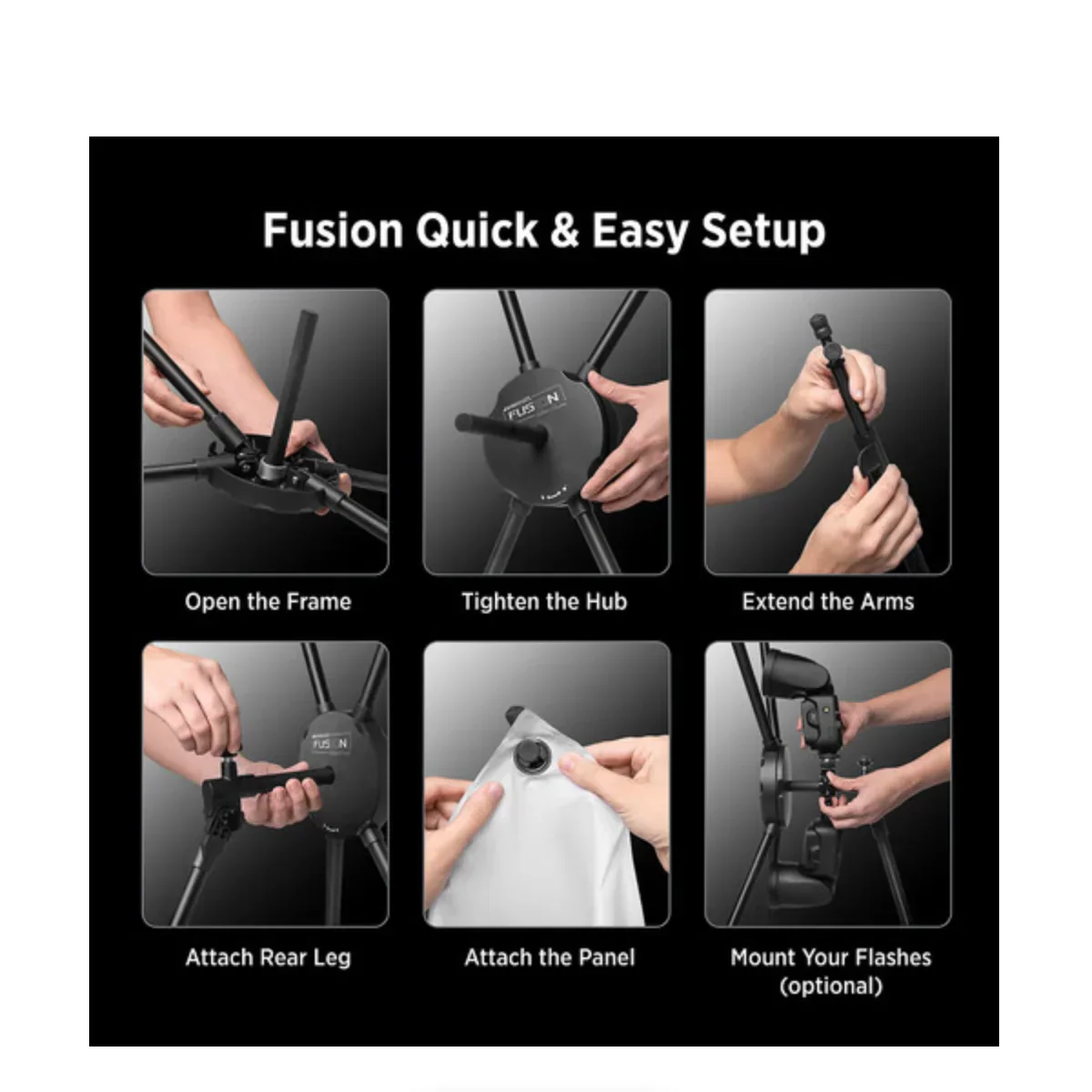 Fusion Quick & Easy Setup

FUSION

Open the Frame

Tighten the Hub

Extend the Arms

FUSION

Attach Rear Leg

Attach the Panel

Mount Your Flashes (optional)